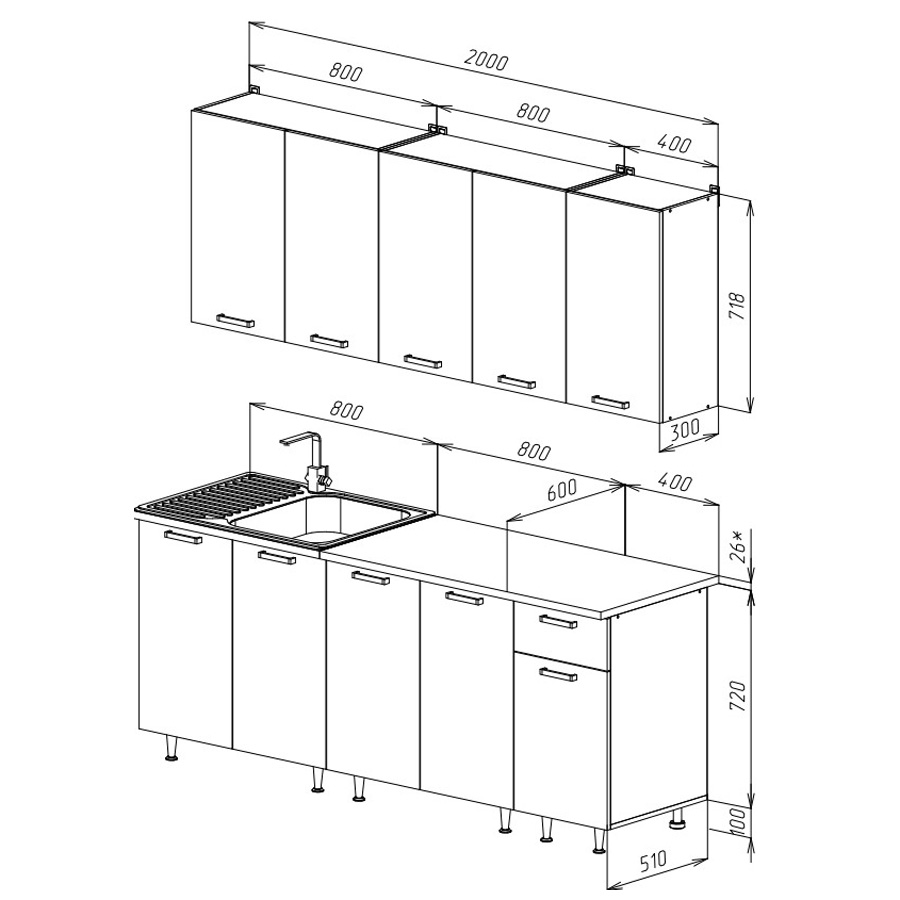 2000
800
800
400
718
300
800
800
600
400
26*
720
100
510